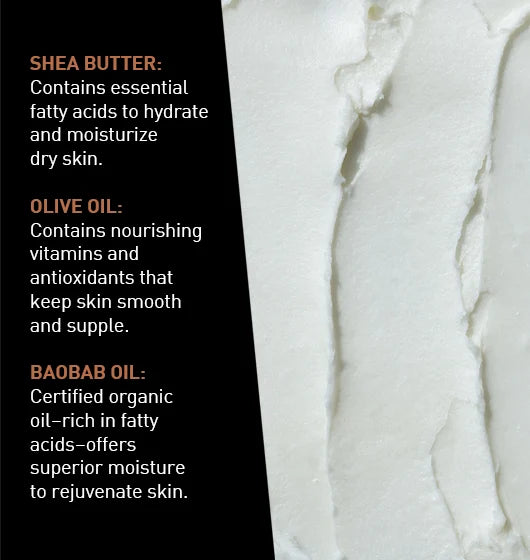 SHEA BUTTER:
Contains essential fatty acids to hydrate and moisturize dry skin.

OLIVE OIL:
Contains nourishing vitamins and antioxidants that keep skin smooth and supple.

BAOBAB OIL:
Certified organic oil–rich in fatty acids–offers superior moisture to rejuvenate skin.